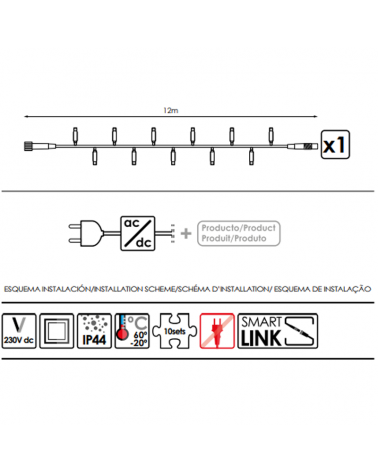 12m

x1

ac
dc

+ Producto/Product
Produit/Produto

ESQUEMA INSTALACIÓN/INSTALLATION SCHEME/SCHÉMA D'INSTALLATION/ ESQUEMA DE INSTALAÇÃO

V
230V dc

IP44

°C
60°
-20°

10sets

SMART
LINK