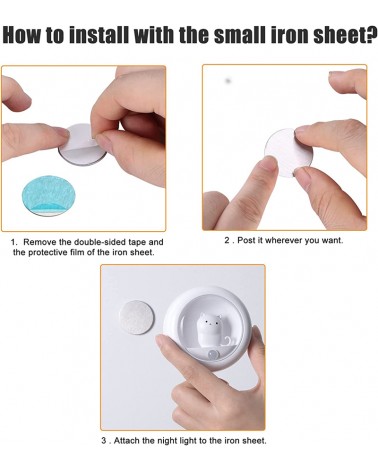 How to install with the small iron sheet?

1. Remove the double-sided tape and the protective film of the iron sheet.

2 . Post it wherever you want.

3 . Attach the night light to the iron sheet.