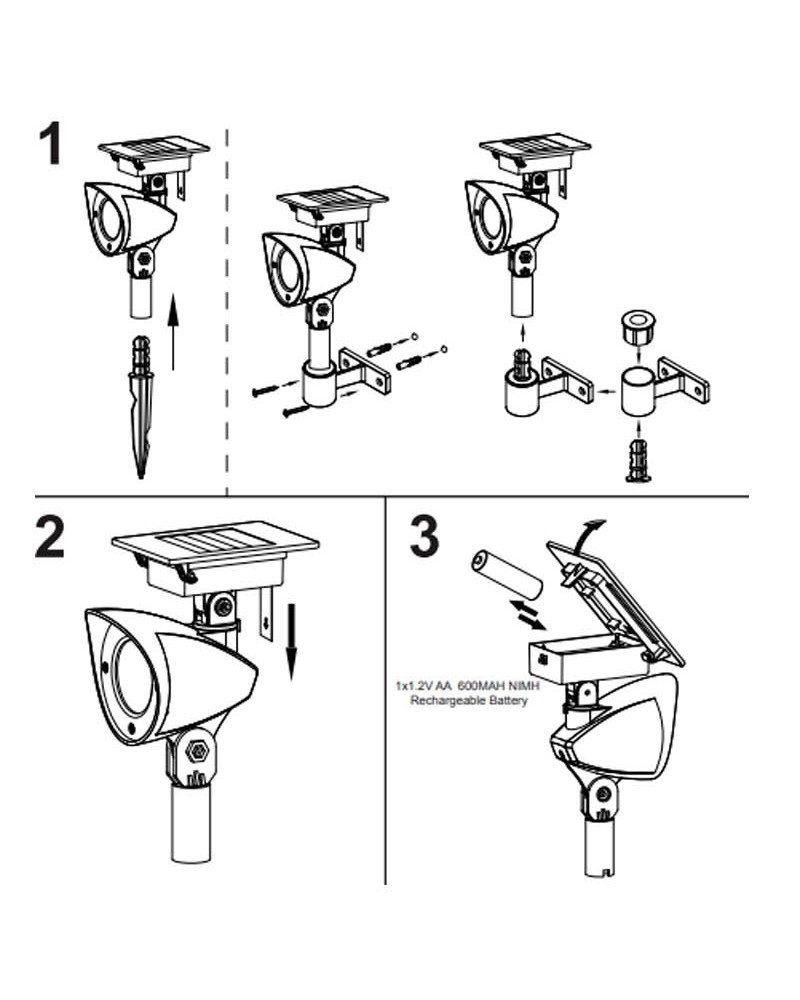 1

2

3

1x1.2V AA 600MAH NIMH
Rechargeable Battery