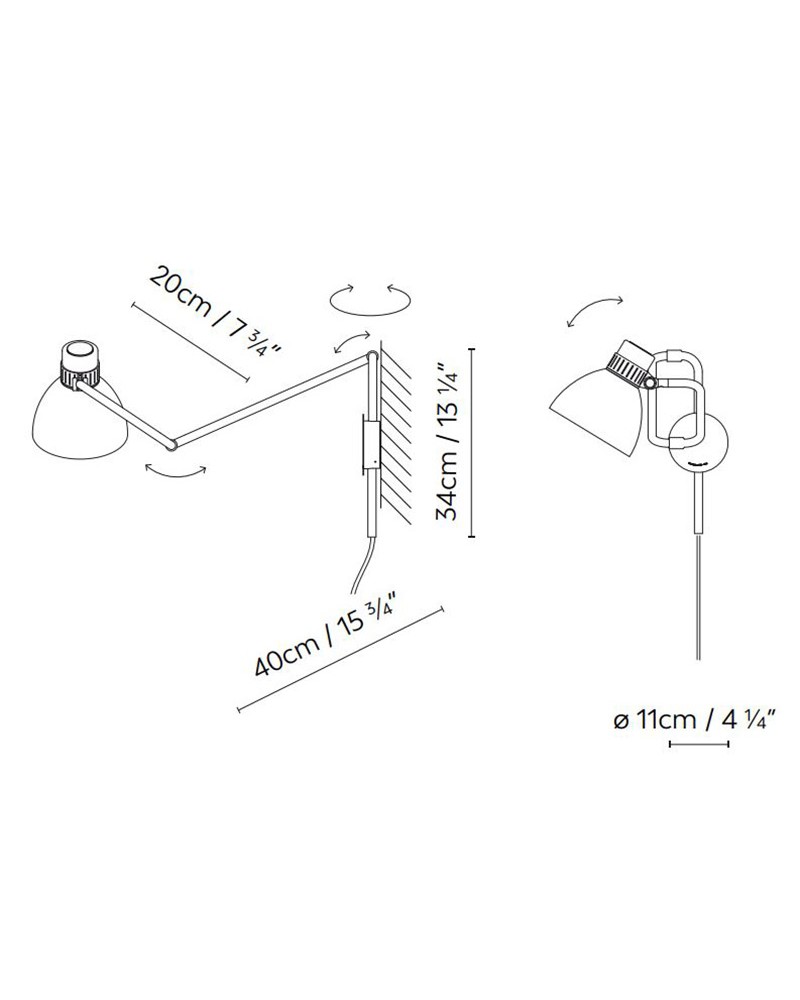 20cm / 7 ¾"

34cm / 13 ¼"

40cm / 15 ¾"

ø 11cm / 4 ¼"