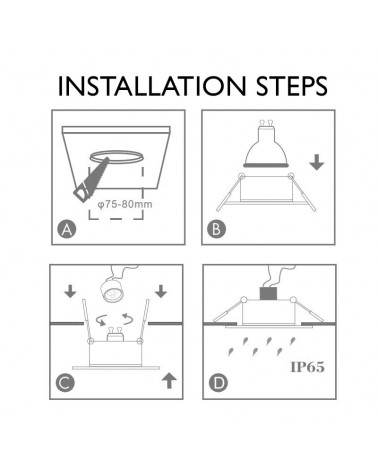 INSTALLATION STEPS

φ75-80mm

A

B

C

IP65

D